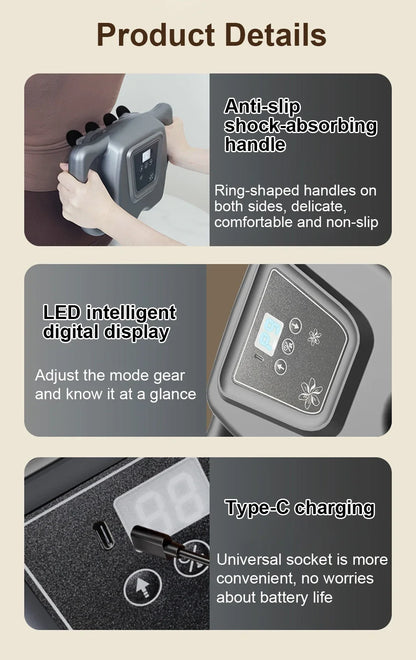 Product Details

Anti-slip shock-absorbing handle

Ring-shaped handles on both sides, delicate, comfortable and non-slip

LED intelligent digital display

Adjust the mode gear and know it at a glance

Type-C charging

Universal socket is more convenient, no worries about battery life